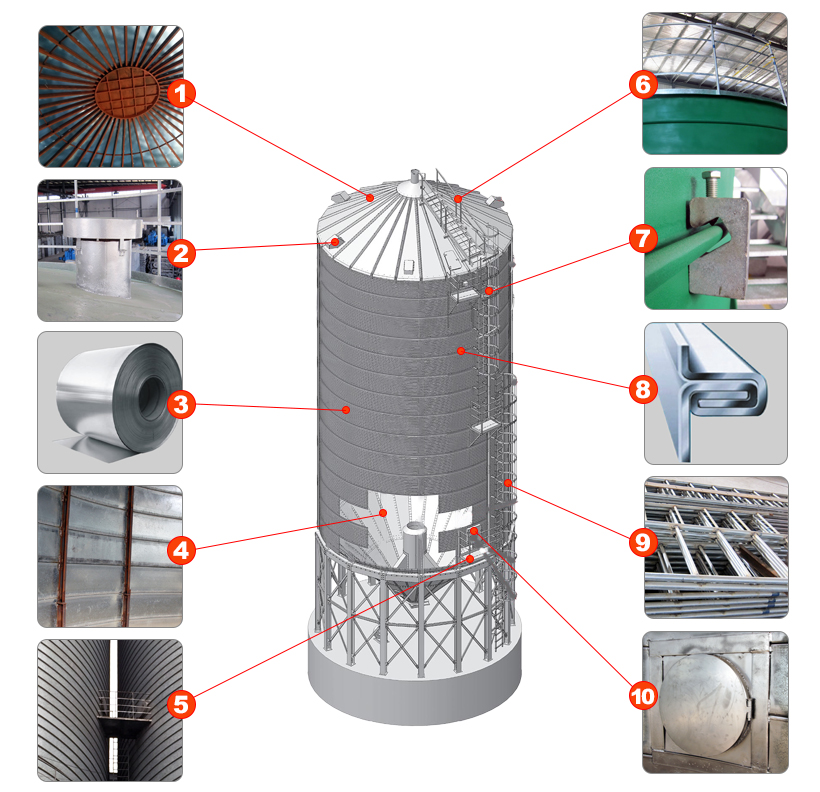 1
2
3
4
5
6
7
8
9
10